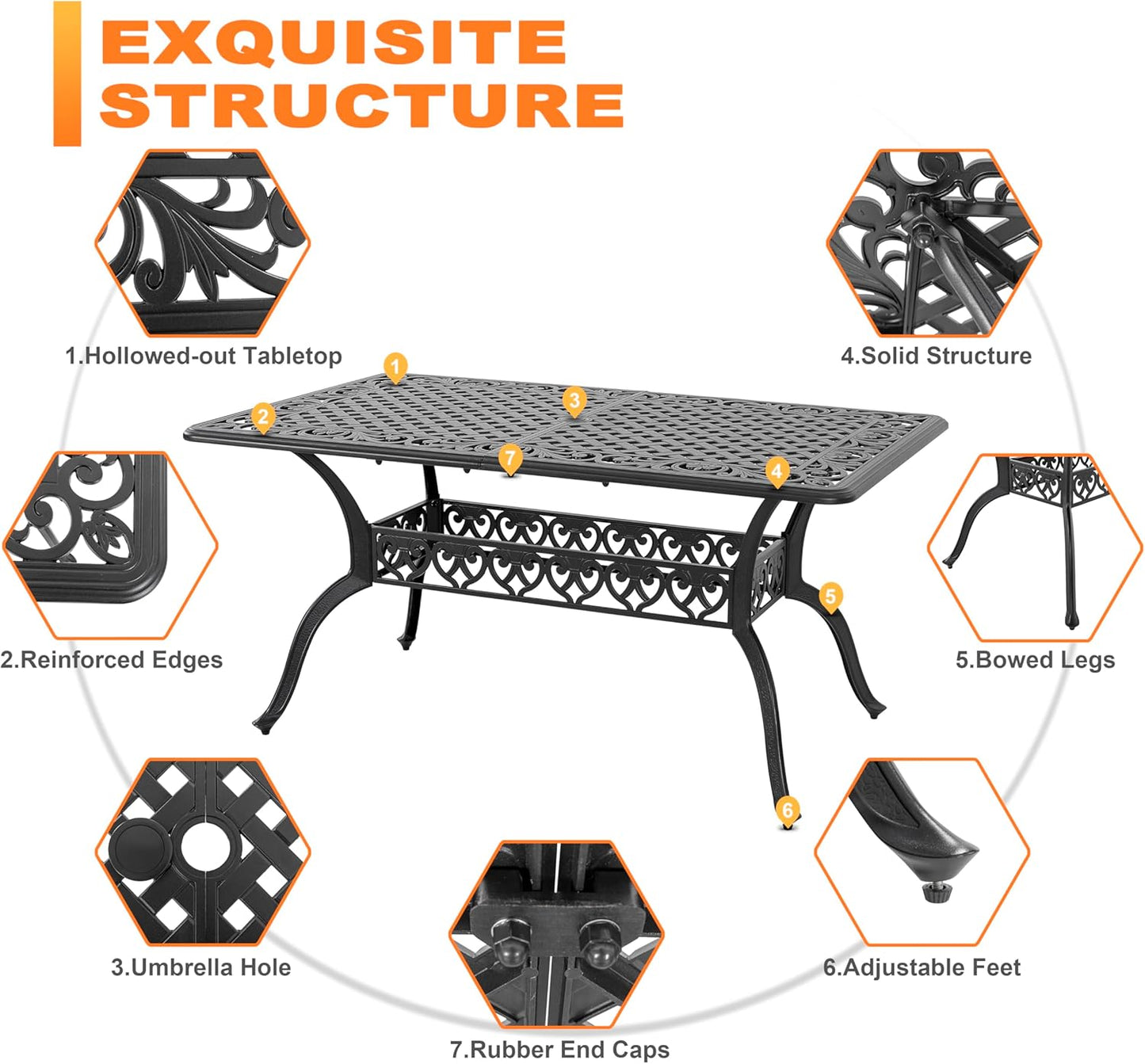 EXQUISITE STRUCTURE

1.Hollowed-out Tabletop

4.Solid Structure

1

2

3

7

4

5

6

2.Reinforced Edges

5.Bowed Legs

3.Umbrella Hole

6.Adjustable Feet

7.Rubber End Caps